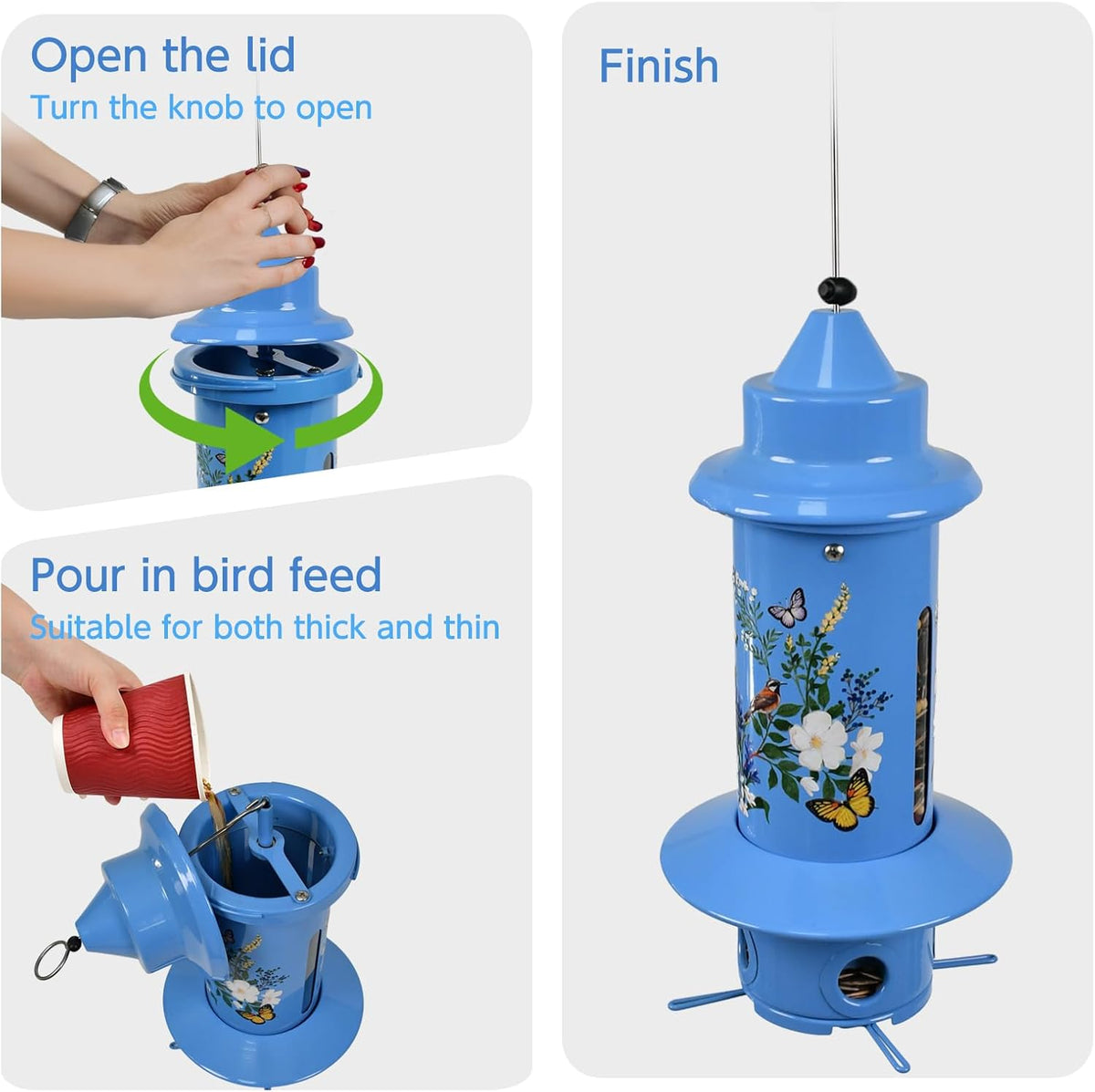 Open the lid
Turn the knob to open

Pour in bird feed
Suitable for both thick and thin

Finish