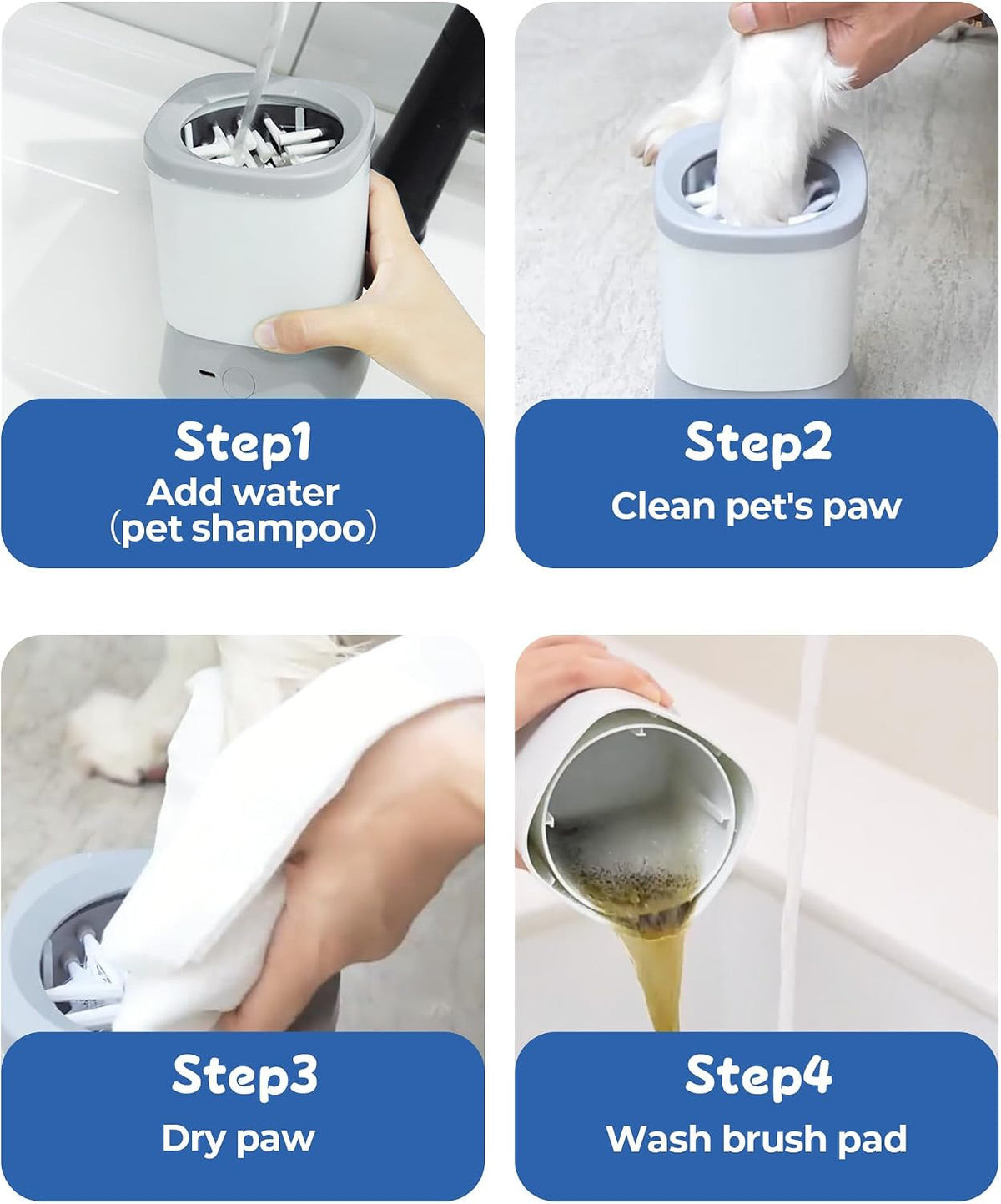 Step1
Add water
(pet shampoo)

Step2
Clean pet's paw

Step3
Dry paw

Step4
Wash brush pad